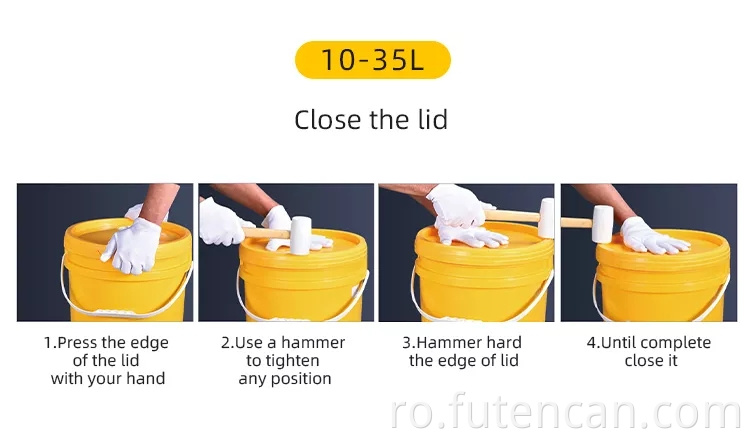 10-35L

Close the lid

1.Press the edge of the lid with your hand

2.Use a hammer to tighten any position

3.Hammer hard the edge of lid

4.Until complete close it

ro.futencan.com